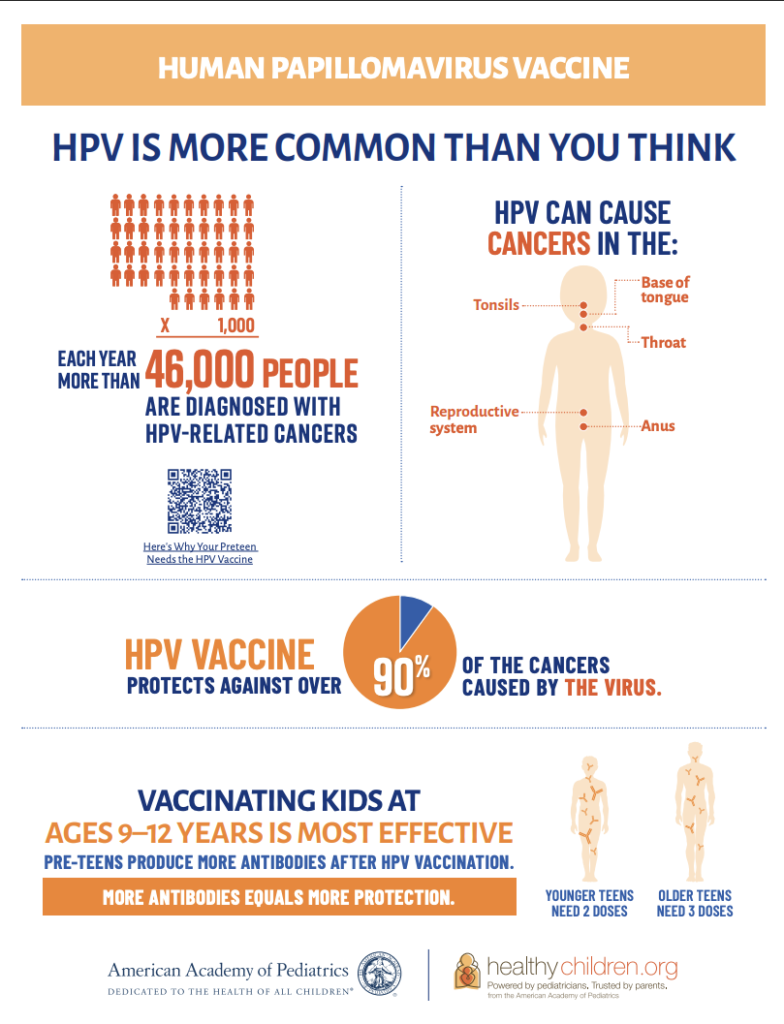 HUMAN PAPILLOMAVIRUS VACCINE

HPV IS MORE COMMON THAN YOU THINK

X 1,000

EACH YEAR MORE THAN 46,000 PEOPLE ARE DIAGNOSED WITH HPV-RELATED CANCERS

Here's Why Your Preteen Needs the HPV Vaccine

HPV CAN CAUSE CANCERS IN THE:

Tonsils

Base of tongue

Throat

Reproductive system

Anus

HPV VACCINE PROTECTS AGAINST OVER 90% OF THE CANCERS CAUSED BY THE VIRUS.

VACCINATING KIDS AT AGES 9–12 YEARS IS MOST EFFECTIVE

PRE-TEENS PRODUCE MORE ANTIBODIES AFTER HPV VACCINATION.

MORE ANTIBODIES EQUALS MORE PROTECTION.

YOUNGER TEENS NEED 2 DOSES

OLDER TEENS NEED 3 DOSES

American Academy of Pediatrics
DEDICATED TO THE HEALTH OF ALL CHILDREN®

healthychildren.org
Powered by pediatricians. Trusted by parents.
from the American Academy of Pediatrics